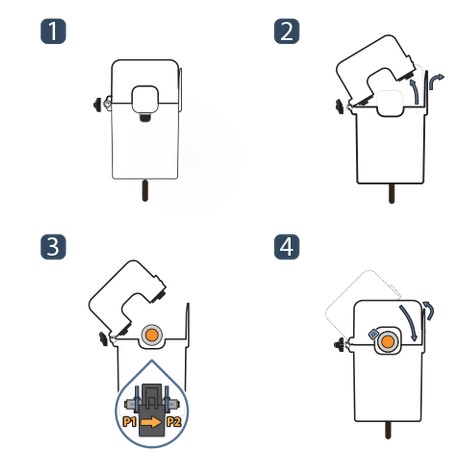 1

2

3

P1 P2

4